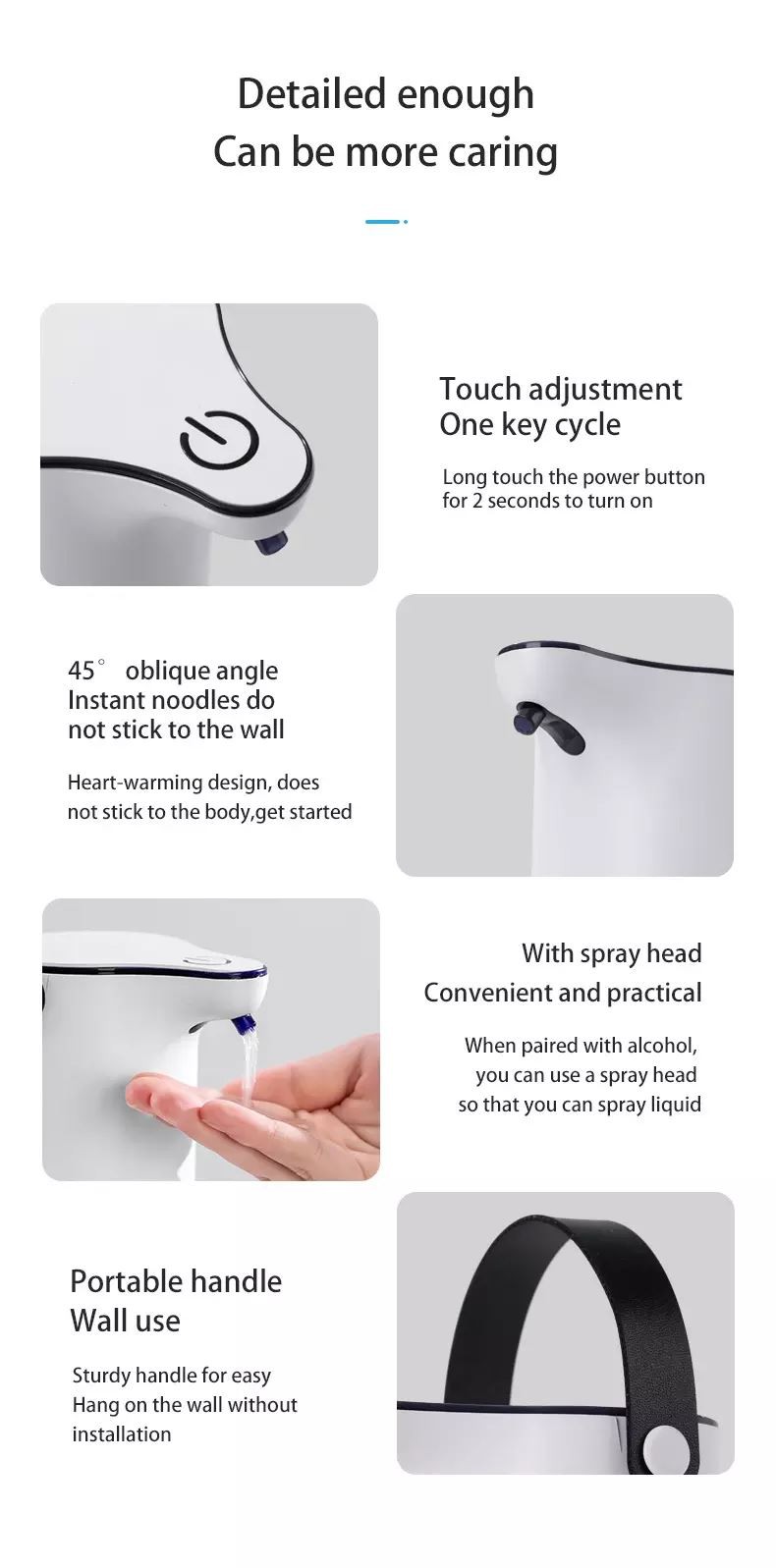 Detailed enough
Can be more caring

Touch adjustment
One key cycle

Long touch the power button for 2 seconds to turn on

45° oblique angle
Instant noodles do not stick to the wall

Heart-warming design, does not stick to the body,get started

With spray head
Convenient and practical

When paired with alcohol, you can use a spray head so that you can spray liquid

Portable handle
Wall use

Sturdy handle for easy
Hang on the wall without installation